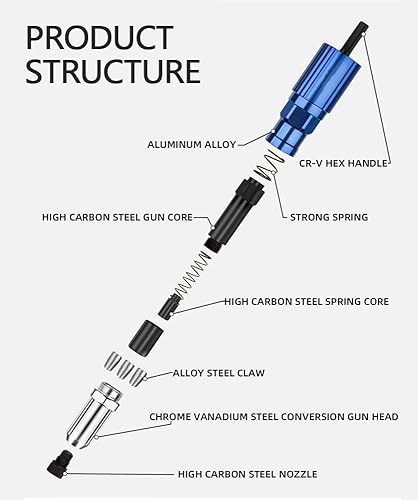 PRODUCT STRUCTURE

ALUMINUM ALLOY

CR-V HEX HANDLE

HIGH CARBON STEEL GUN CORE

STRONG SPRING

HIGH CARBON STEEL SPRING CORE

ALLOY STEEL CLAW

CHROME VANADIUM STEEL CONVERSION GUN HEAD

HIGH CARBON STEEL NOZZLE