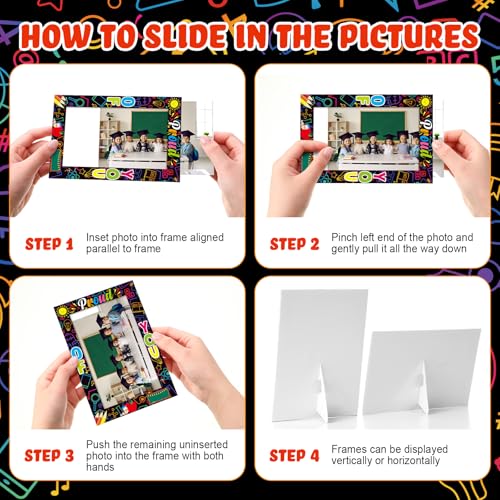 HOW TO SLIDE IN THE PICTURES

OF Proud YOU

STEP 1 Inset photo into frame aligned parallel to frame

OF Proud YOU

STEP 2 Pinch left end of the photo and gently pull it all the way down

Proud YOU OF

STEP 3 Push the remaining uninserted photo into the frame with both hands

STEP 4 Frames can be displayed vertically or horizontally