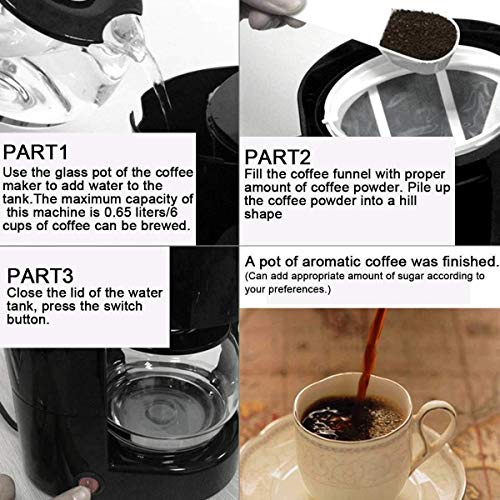 PART1
Use the glass pot of the coffee maker to add water to the tank.The maximum capacity of this machine is 0.65 liters/6 cups of coffee can be brewed.

PART2
Fill the coffee funnel with proper amount of coffee powder. Pile up the coffee powder into a hill shape

PART3
Close the lid of the water tank, press the switch button.

A pot of aromatic coffee was finished.
(Can add appropriate amount of sugar according to your preferences.)