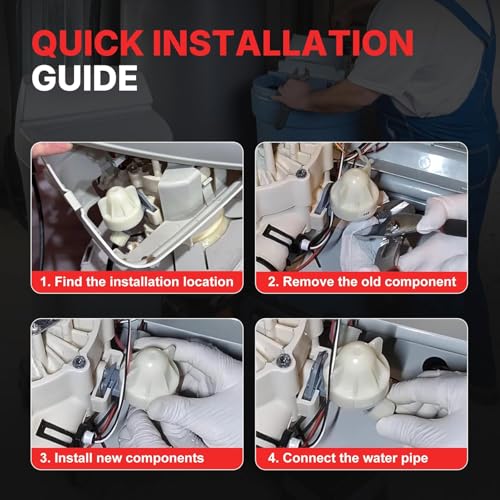 QUICK INSTALLATION
GUIDE

1. Find the installation location

2. Remove the old component

3. Install new components

4. Connect the water pipe