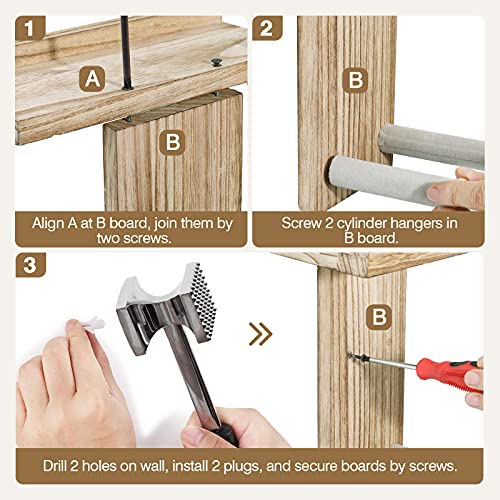 1

A

B

Align A at B board, join them by two screws.

2

B

Screw 2 cylinder hangers in B board.

3

B

Drill 2 holes on wall, install 2 plugs, and secure boards by screws.