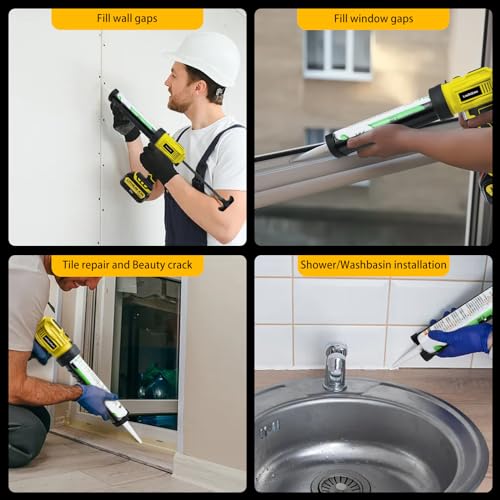 Fill wall gaps

Fill window gaps

Tile repair and Beauty crack

Shower/Washbasin installation