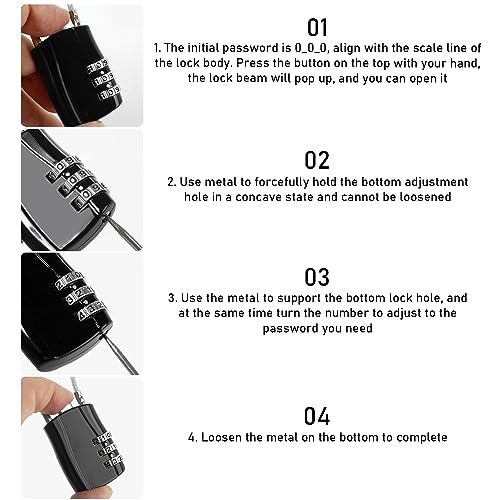 01
1. The initial password is 0_0_0, align with the scale line of the lock body. Press the button on the top with your hand, the lock beam will pop up, and you can open it

02
2. Use metal to forcefully hold the bottom adjustment hole in a concave state and cannot be loosened

03
3. Use the metal to support the bottom lock hole, and at the same time turn the number to adjust to the password you need

04
4. Loosen the metal on the bottom to complete