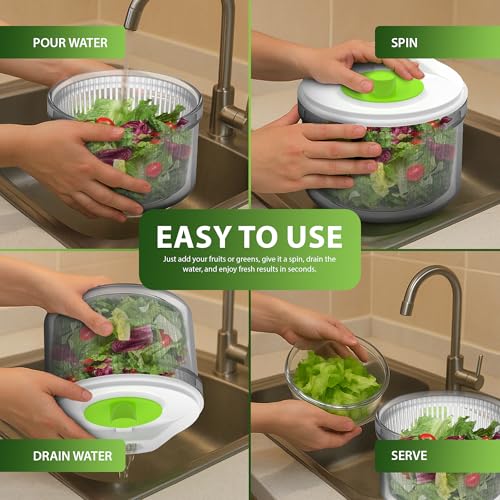 POUR WATER

SPIN

EASY TO USE

Just add your fruits or greens, give it a spin, drain the water, and enjoy fresh results in seconds.

DRAIN WATER

SERVE