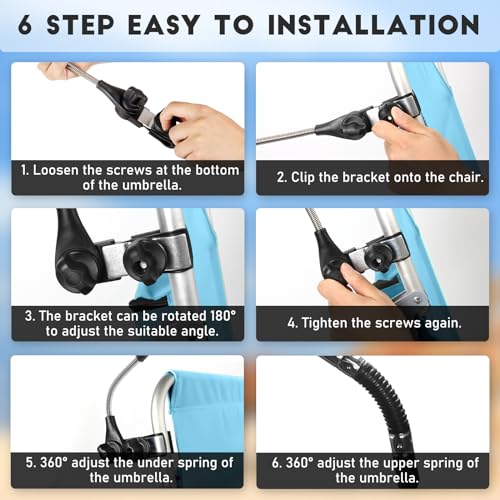 6 STEP EASY TO INSTALLATION

1. Loosen the screws at the bottom of the umbrella.

2. Clip the bracket onto the chair.

3. The bracket can be rotated 180° to adjust the suitable angle.

4. Tighten the screws again.

5. 360° adjust the under spring of the umbrella.

6. 360° adjust the upper spring of the umbrella.