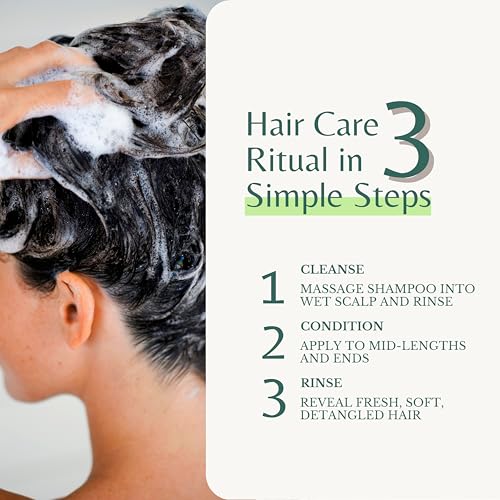 Hair Care Ritual in 3 Simple Steps

1 CLEANSE
MASSAGE SHAMPOO INTO WET SCALP AND RINSE

2 CONDITION
APPLY TO MID-LENGTHS AND ENDS

3 RINSE
REVEAL FRESH, SOFT, DETANGLED HAIR