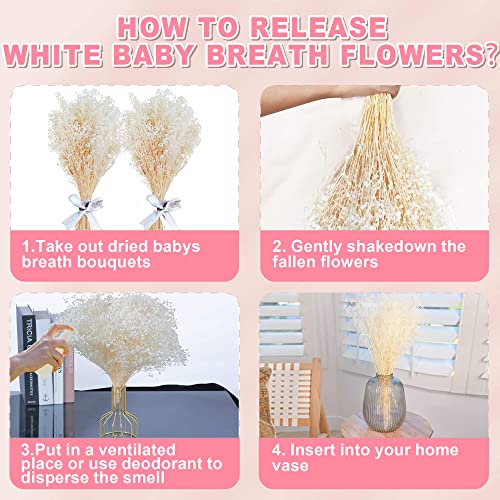 HOW TO RELEASE WHITE BABY BREATH FLOWERS?

1.Take out dried babys breath bouquets

2. Gently shakedown the fallen flowers

TRICIA

3.Put in a ventilated place or use deodorant to disperse the smell

4. Insert into your home vase