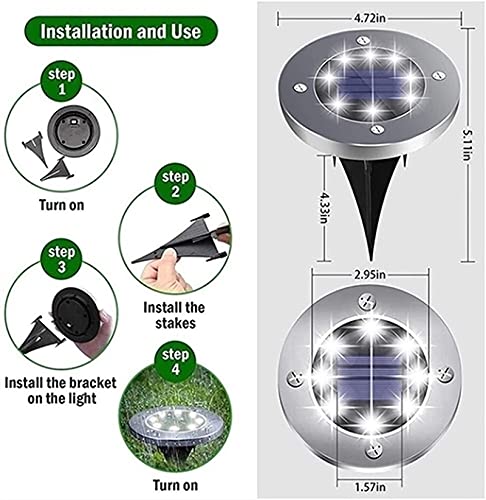 Installation and Use

step 1

Turn on

step 2

Install the stakes

step 3

Install the bracket on the light

step 4

Turn on

4.72in

5.11in

4.33in

2.95in

1.57in