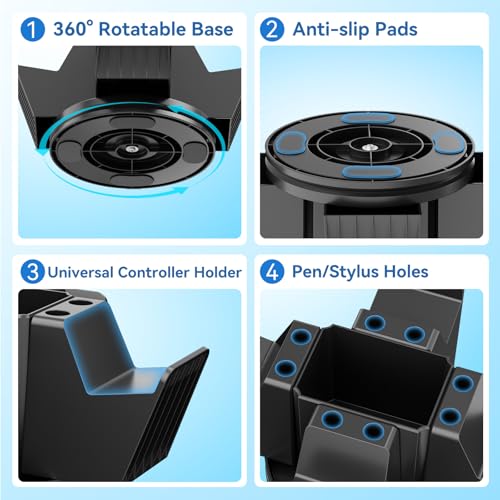 1 360° Rotatable Base

2 Anti-slip Pads

3 Universal Controller Holder

4 Pen/Stylus Holes