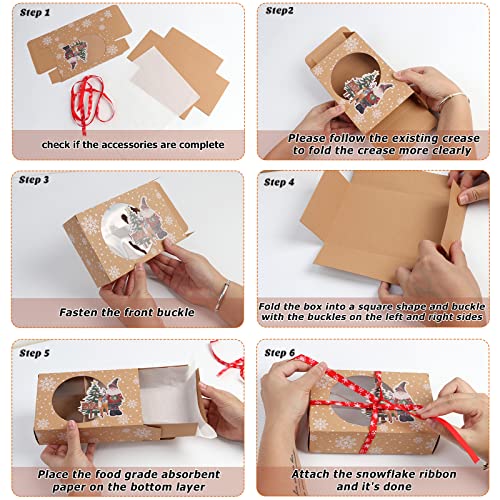 Step 1

check if the accessories are complete

Step2

Please follow the existing crease to fold the crease more clearly

Step 3

Fasten the front buckle

Step 4

Fold the box into a square shape and buckle with the buckles on the left and right sides

Step 5

Place the food grade absorbent paper on the bottom layer

Step 6

Attach the snowflake ribbon and it's done