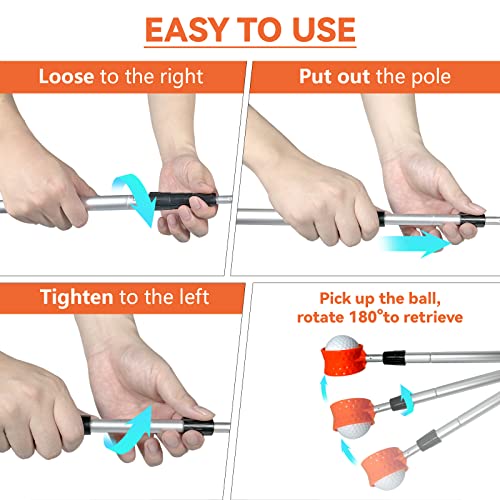 EASY TO USE

Loose to the right

Put out the pole

Tighten to the left

Pick up the ball, rotate 180°to retrieve