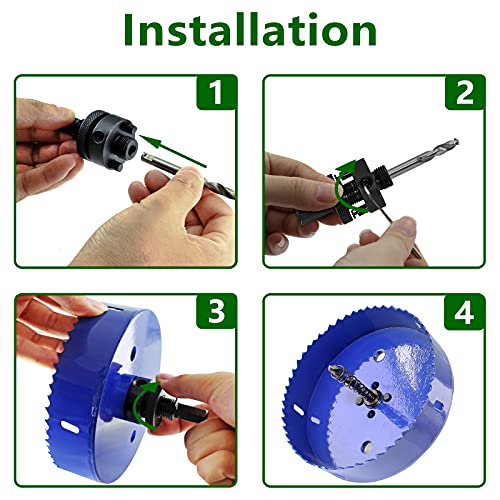 Installation

1

2

3

4