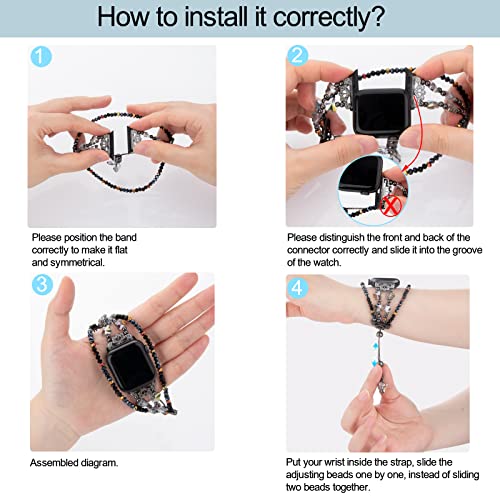 How to install it correctly?

1

Please position the band correctly to make it flat and symmetrical.

2

Please distinguish the front and back of the connector correctly and slide it into the groove of the watch.

3

Assembled diagram.

4

Put your wrist inside the strap, slide the adjusting beads one by one, instead of sliding two beads together.