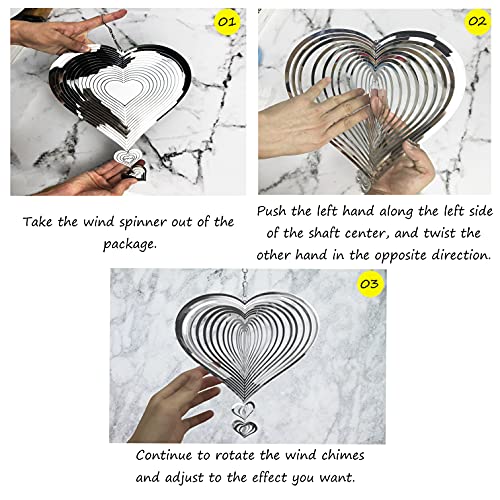 01

Take the wind spinner out of the package.

02

Push the left hand along the left side of the shaft center, and twist the other hand in the opposite direction.

03

Continue to rotate the wind chimes and adjust to the effect you want.