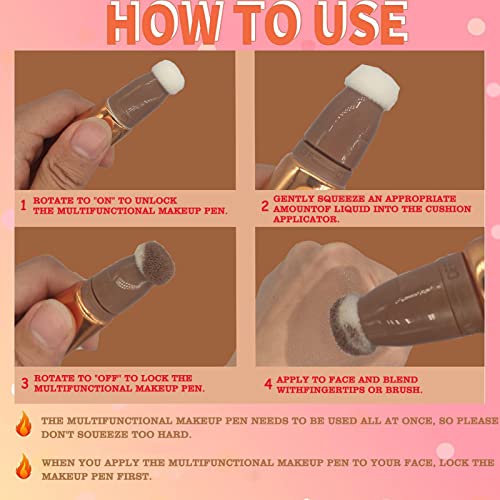 HOW TO USE

1 ROTATE TO "ON" TO UNLOCK THE MULTIFUNCTIONAL MAKEUP PEN.

2 GENTLY SQUEEZE AN APPROPRIATE AMOUNTOF LIQUID INTO THE CUSHION APPLICATOR.

3 ROTATE TO "OFF" TO LOCK THE MULTIFUNCTIONAL MAKEUP PEN.

4 APPLY TO FACE AND BLEND WITHFINGERTIPS OR BRUSH.

THE MULTIFUNCTIONAL MAKEUP PEN NEEDS TO BE USED ALL AT ONCE, SO PLEASE DON'T SOUEEZE TOO HARD.

WHEN YOU APPLY THE MULTIFUNCTIONAL MAKEUP PEN TO YOUR FACE, LOCK THE MAKEUP PEN FIRST.