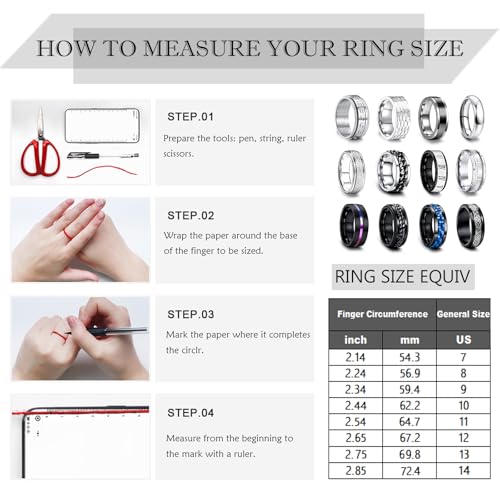 HOW TO MEASURE YOUR RING SIZE

STEP.01

Prepare the tools: pen, string, ruler scissors.

STEP.02

Wrap the paper around the base of the finger to be sized.

STEP.03

Mark the paper where it completes the circlr.

STEP.04

Measure from the beginning to the mark with a ruler.

RING SIZE EQUIV

| Finger Circumference | | General Size |
|---|---|---|
| inch | mm | US |
| 2.14 | 54.3 | 7 |
| 2.24 | 56.9 | 8 |
| 2.34 | 59.4 | 9 |
| 2.44 | 62.2 | 10 |
| 2.54 | 64.7 | 11 |
| 2.65 | 67.2 | 12 |
| 2.75 | 69.8 | 13 |
| 2.85 | 72.4 | 14 |