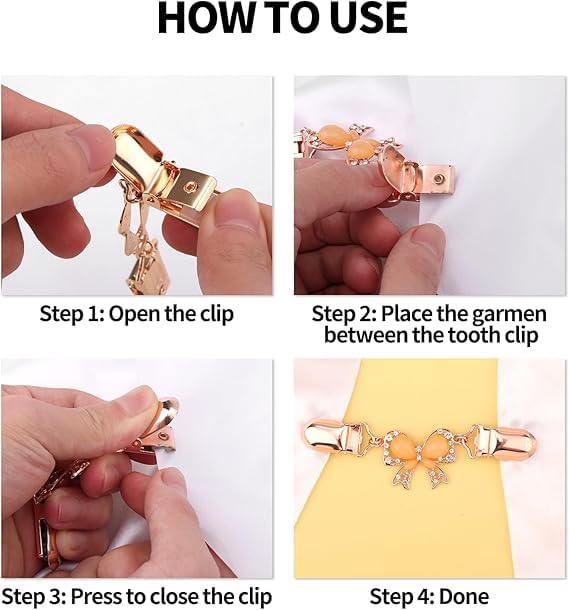 HOW TO USE

Step 1: Open the clip

Step 2: Place the garmen between the tooth clip

Step 3: Press to close the clip

Step 4: Done