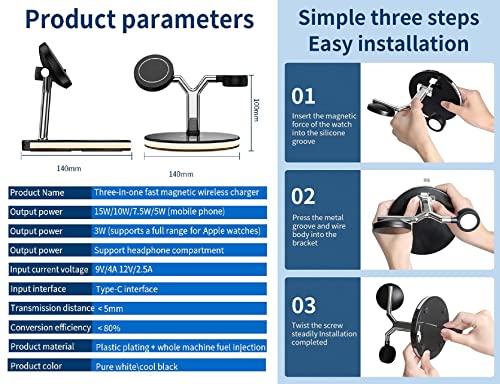 Product parameters

100mm

140mm

140mm

| Product Name | Three-in-one fast magnetic wireless charger |
|---|---|
| Output power | 15W/10W/7.5W/5W (mobile phone) |
| Output power | 3W (supports a full range for Apple watches) |
| Output power | Support headphone compartment |
| Input current voltage | 9V/4A 12V/2.5A |
| Input interface | Type-C interface |
| Transmission distance | < 5mm |
| Conversion efficiency | < 80% |
| Product material | Plastic plating + whole machine fuel injection |
| Product color | Pure white\cool black |

Simple three steps Easy installation

01
Insert the magnetic force of the watch into the silicone groove

02
Press the metal groove and wire body into the bracket

03
Twist the screw steadily Installation completed