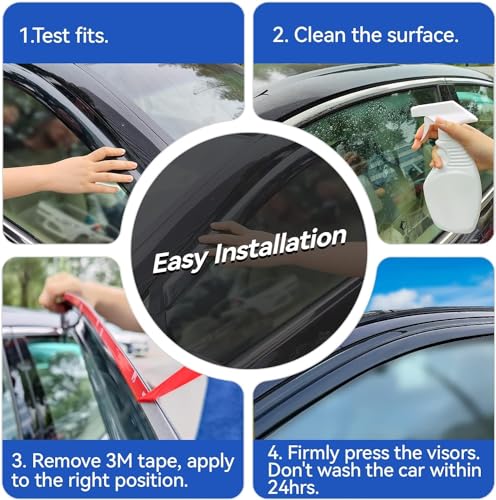 1.Test fits.

2. Clean the surface.

Easy Installation

3. Remove 3M tape, apply to the right position.

4. Firmly press the visors. Don't wash the car within 24hrs.