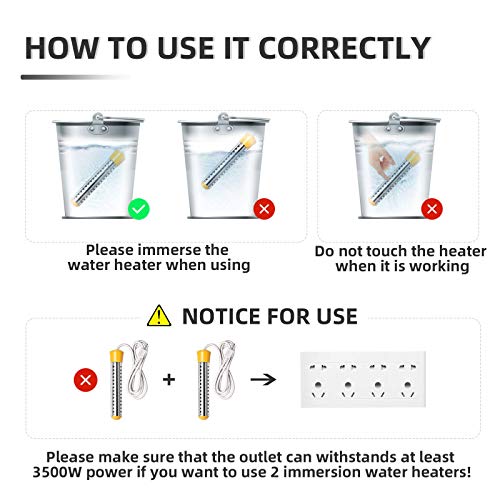 HOW TO USE IT CORRECTLY

Please immerse the water heater when using

Do not touch the heater when it is working

NOTICE FOR USE

+

Please make sure that the outlet can withstands at least 3500W power if you want to use 2 immersion water heaters!