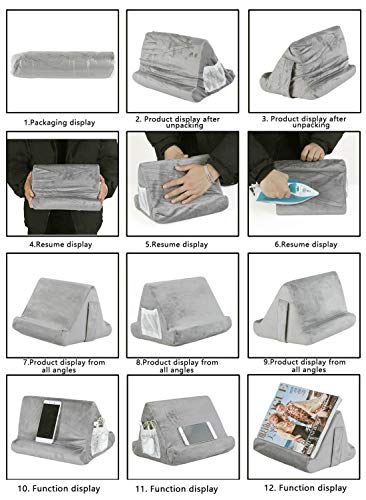 1.Packaging display

2. Product display after unpacking

3. Product display after unpacking

4.Resume display

5.Resume display

6.Resume display

7.Product display from all angles

8.Product display from all angles

9.Product display from all angles

10. Function display

11. Function display

12. Function display