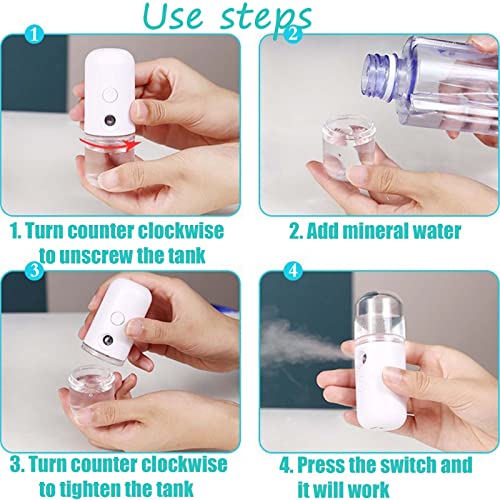 Use steps

1

2

1. Turn counter clockwise to unscrew the tank

2. Add mineral water

3

4

3. Turn counter clockwise to tighten the tank

4. Press the switch and it will work