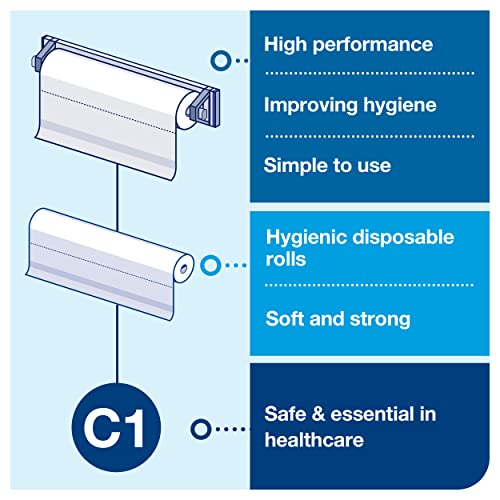 High performance

Improving hygiene

Simple to use

Hygienic disposable rolls

Soft and strong

C1

Safe & essential in healthcare