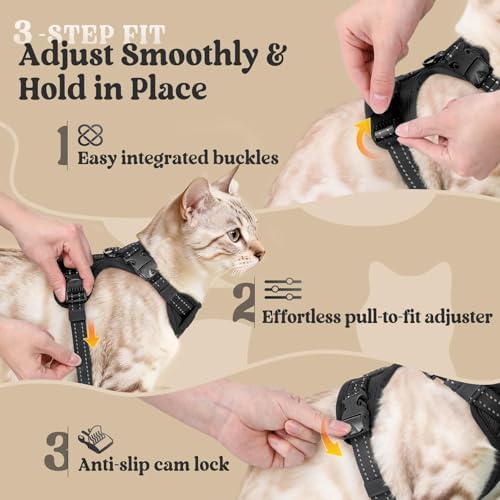 3 -STEP FIT
Adjust Smoothly & Hold in Place

1 Easy integrated buckles

2 Effortless pull-to-fit adjuster

3 Anti-slip cam lock