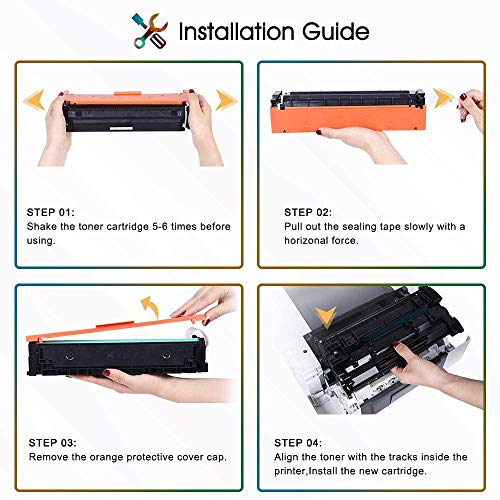 Installation Guide

STEP 01:
Shake the toner cartridge 5-6 times before using.

STEP 02:
Pull out the sealing tape slowly with a horizonal force.

STEP 03:
Remove the orange protective cover cap.

STEP 04:
Align the toner with the tracks inside the printer,Install the new cartridge.