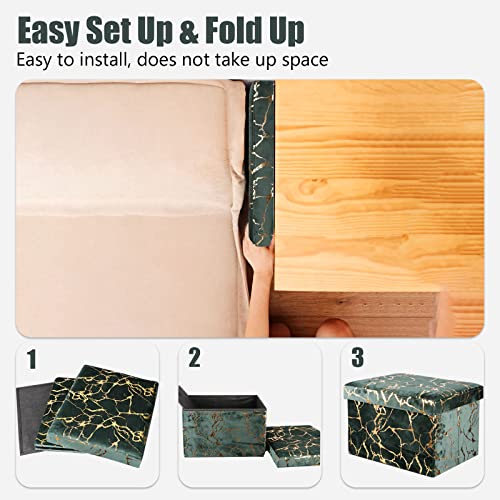 Easy Set Up & Fold Up
Easy to install, does not take up space

1

2

3