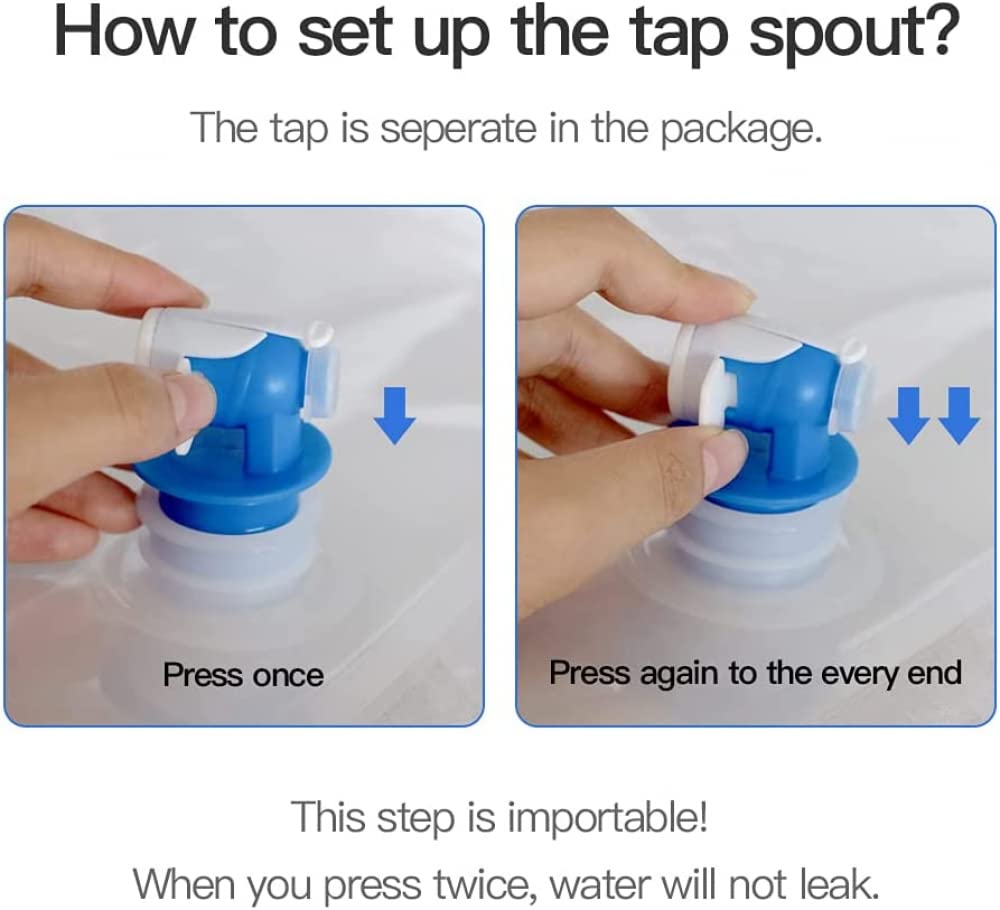 How to set up the tap spout?

The tap is seperate in the package.

Press once

Press again to the every end

This step is importable!

When you press twice, water will not leak.