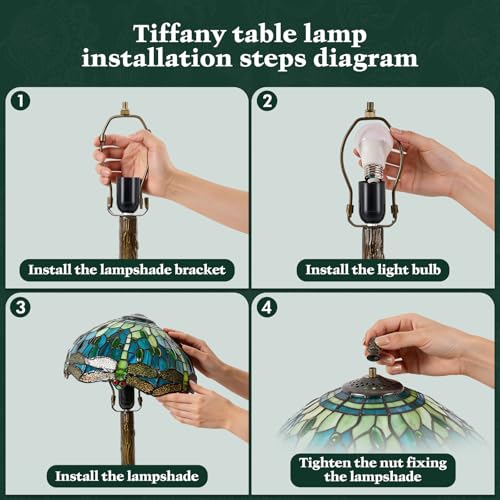 Tiffany table lamp installation steps diagram

1

Install the lampshade bracket

2

Install the light bulb

3

Install the lampshade

4

Tighten the nut fixing the lampshade