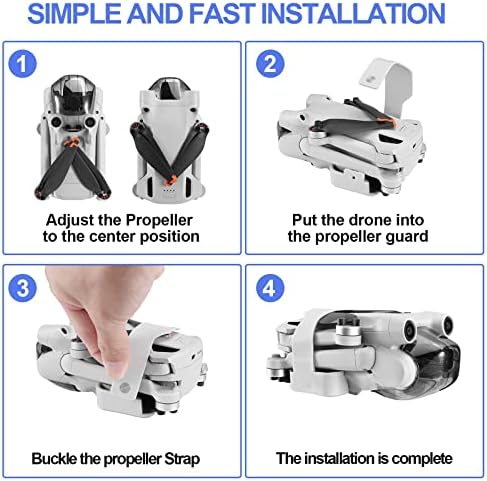 SIMPLE AND FAST INSTALLATION

1

Adjust the Propeller to the center position

2

Put the drone into the propeller guard

3

Buckle the propeller Strap

4

The installation is complete