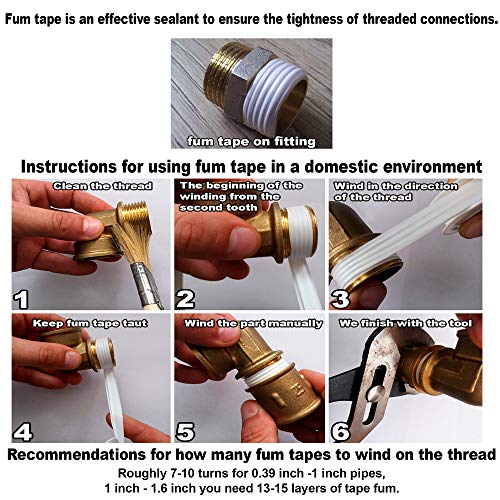 Fum tape is an effective sealant to ensure the tightness of threaded connections.

fum tape on fitting

Instructions for using fum tape in a domestic environment

Clean the thread

1

The beginning of the winding from the second tooth

2

Wind in the direction of the thread

3

Keep fum tape taut

4

Wind the part manually

5

We finish with the tool

6

Recommendations for how many fum tapes to wind on the thread

Roughly 7-10 turns for 0.39 inch -1 inch pipes,
1 inch - 1.6 inch you need 13-15 layers of tape fum.