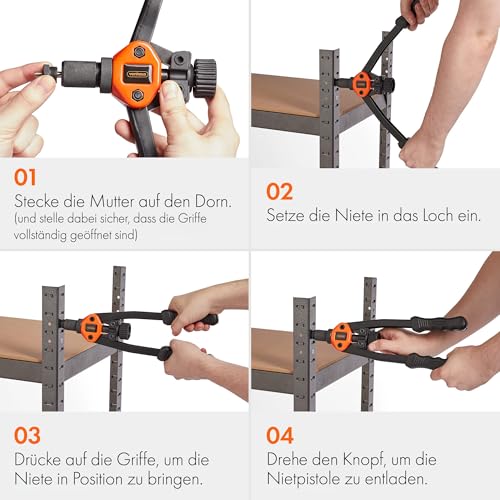 01
Stecke die Mutter auf den Dorn.
(und stelle dabei sicher, dass die Griffe vollständig geöffnet sind)

02
Setze die Niete in das Loch ein.

03
Drücke auf die Griffe, um die Niete in Position zu bringen.

04
Drehe den Knopf, um die Nietpistole zu entladen.