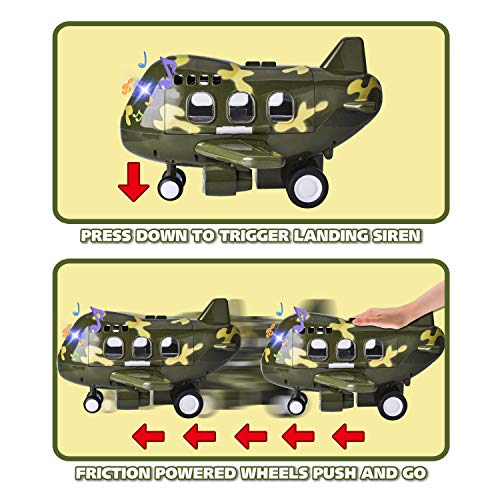 PRESS DOWN TO TRIGGER LANDING SIREN

FRICTION POWERED WHEELS PUSH AND GO