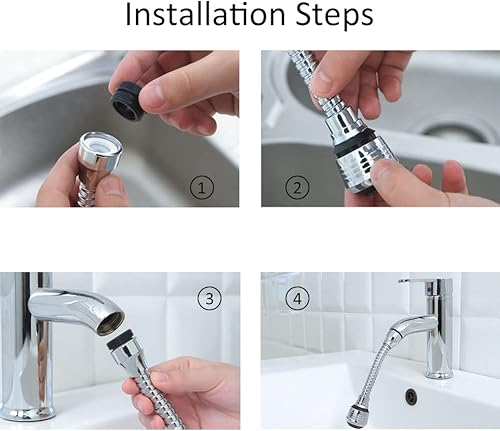 Installation Steps

①

②

③

④