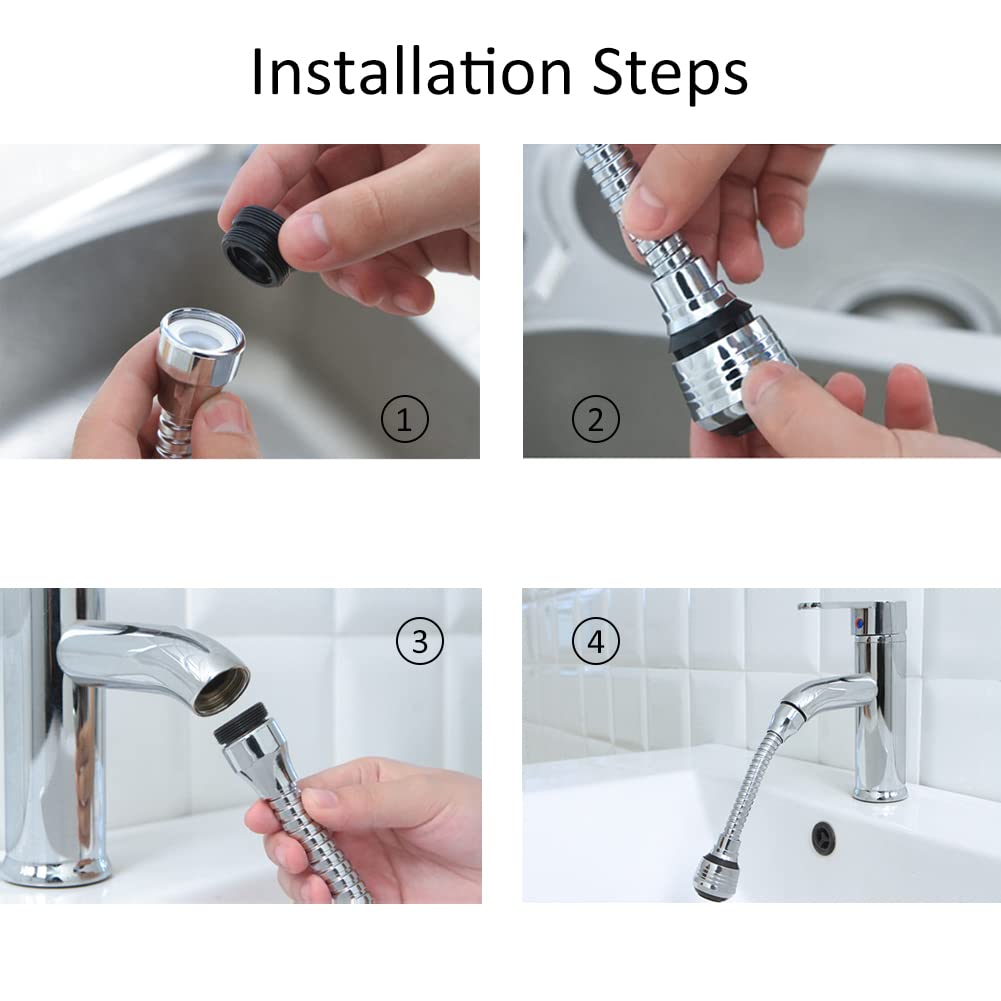 Installation Steps

①

②

③

④