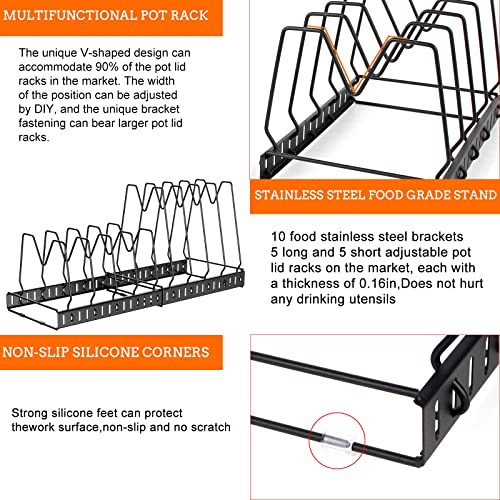 MULTIFUNCTIONAL POT RACK

The unique V-shaped design can accommodate 90% of the pot lid racks in the market. The width of the position can be adjusted by DIY, and the unique bracket fastening can bear larger pot lid racks.

STAINLESS STEEL FOOD GRADE STAND

10 food stainless steel brackets 5 long and 5 short adjustable pot lid racks on the market, each with a thickness of 0.16in,Does not hurt any drinking utensils

NON-SLIP SILICONE CORNERS

Strong silicone feet can protect thework surface,non-slip and no scratch