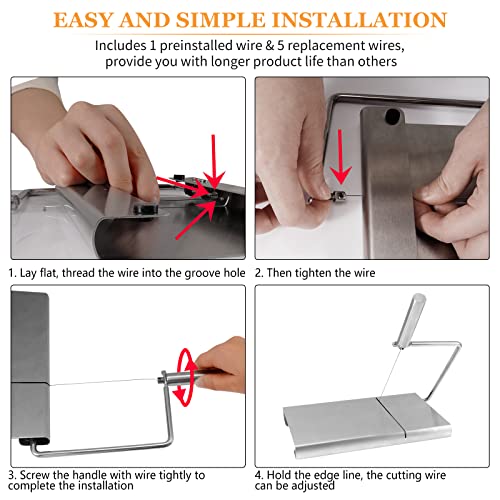 EASY AND SIMPLE INSTALLATION

Includes 1 preinstalled wire & 5 replacement wires, provide you with longer product life than others

1. Lay flat, thread the wire into the groove hole

2. Then tighten the wire

3. Screw the handle with wire tightly to complete the installation

4. Hold the edge line, the cutting wire can be adjusted