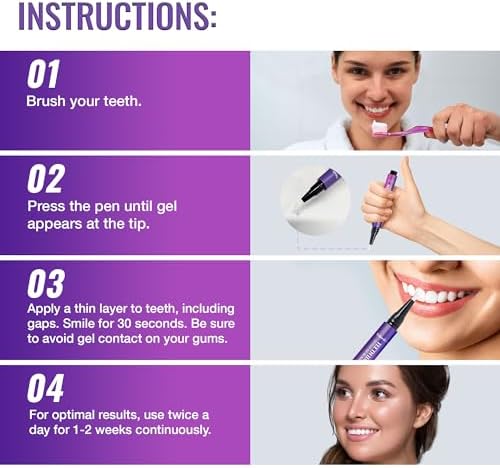 INSTRUCTIONS:

01
Brush your teeth.

02
Press the pen until gel appears at the tip.

03
Apply a thin layer to teeth, including gaps. Smile for 30 seconds. Be sure to avoid gel contact on your gums.

04
For optimal results, use twice a day for 1-2 weeks continuously.