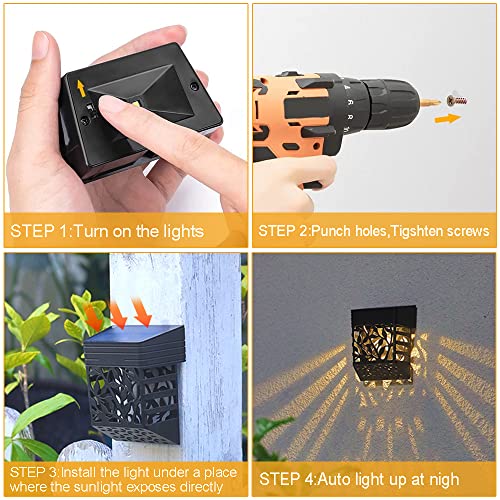 STEP 1:Turn on the lights

STEP 2:Punch holes,Tigshten screws

STEP 3:Install the light under a place where the sunlight exposes directly

STEP 4:Auto light up at nigh