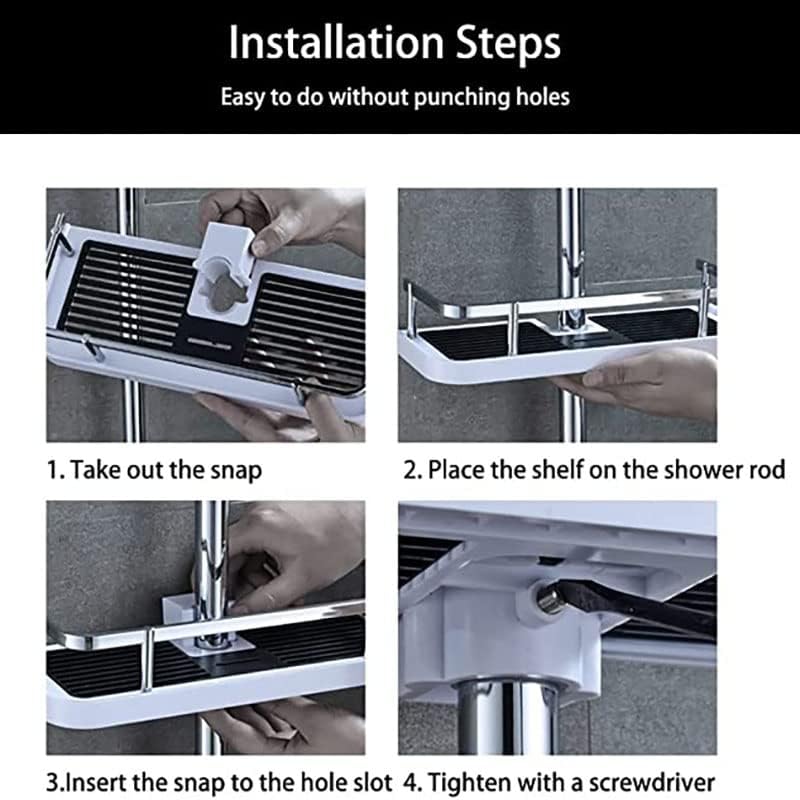 Installation Steps

Easy to do without punching holes

1. Take out the snap

2. Place the shelf on the shower rod

3.Insert the snap to the hole slot

4. Tighten with a screwdriver