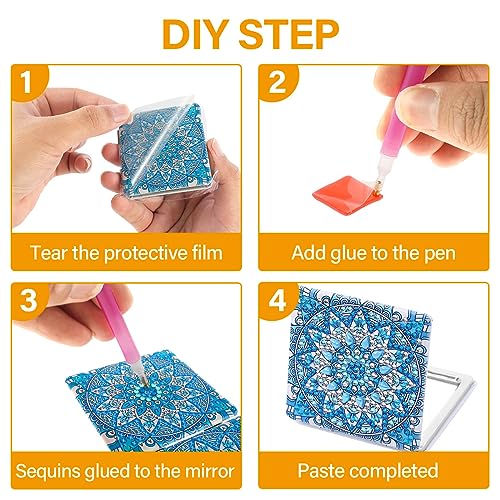 DIY STEP

1

Tear the protective film

2

Add glue to the pen

3

Sequins glued to the mirror

4

Paste completed