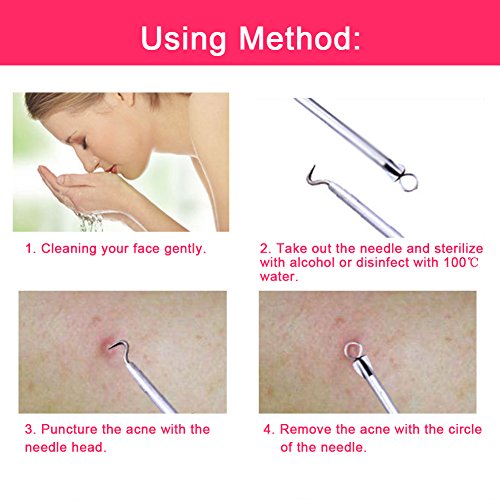 Using Method:

1. Cleaning your face gently.

2. Take out the needle and sterilize with alcohol or disinfect with 100℃ water.

3. Puncture the acne with the needle head.

4. Remove the acne with the circle of the needle.