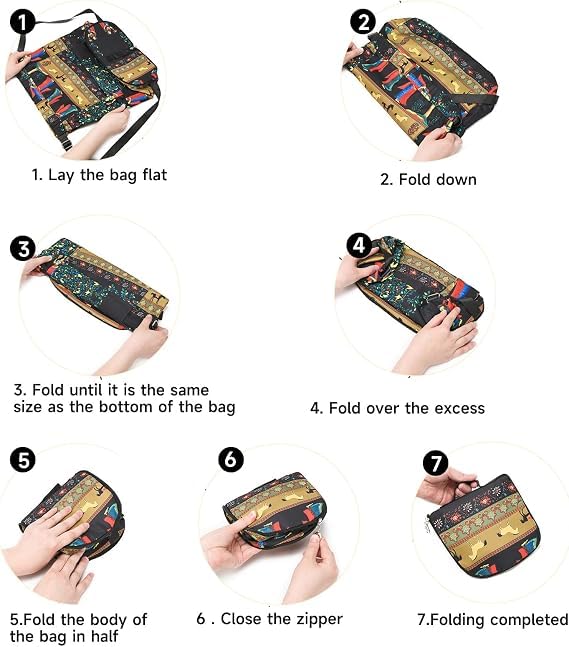 1

1. Lay the bag flat

2

2. Fold down

3

3. Fold until it is the same size as the bottom of the bag

4

4. Fold over the excess

5

5.Fold the body of the bag in half

6

6 . Close the zipper

7

7.Folding completed