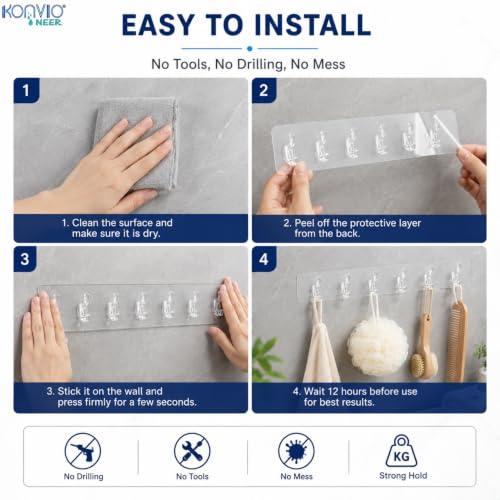 KONVIO NEER

EASY TO INSTALL

No Tools, No Drilling, No Mess

1

1. Clean the surface and make sure it is dry.

2

2. Peel off the protective layer from the back.

3

3. Stick it on the wall and press firmly for a few seconds.

4

4. Wait 12 hours before use for best results.

No Drilling

No Tools

No Mess

KG

Strong Hold