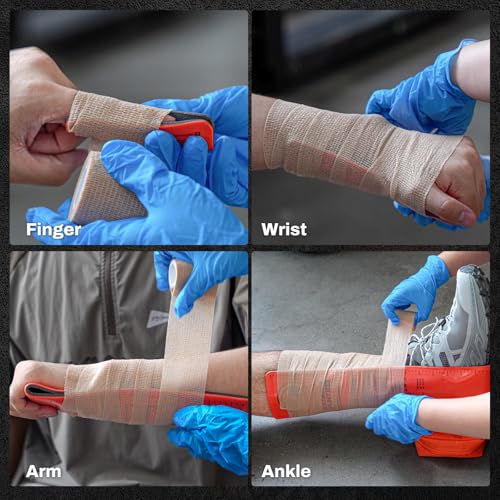 Finger

Wrist

Arm

Ankle