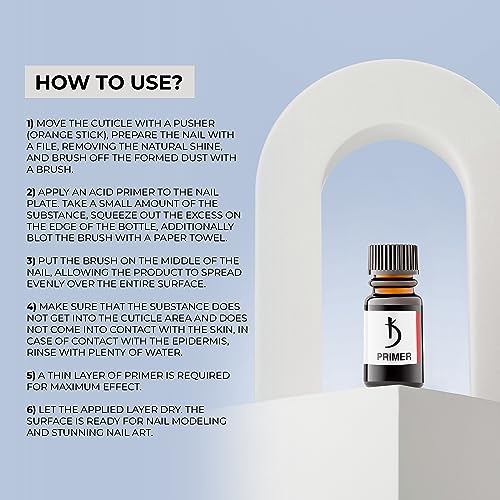 HOW TO USE?

1) MOVE THE CUTICLE WITH A PUSHER (ORANGE STICK), PREPARE THE NAIL WITH A FILE, REMOVING THE NATURAL SHINE, AND BRUSH OFF THE FORMED DUST WITH A BRUSH.

2) APPLY AN ACID PRIMER TO THE NAIL PLATE. TAKE A SMALL AMOUNT OF THE SUBSTANCE, SQUEEZE OUT THE EXCESS ON THE EDGE OF THE BOTTLE, ADDITIONALLY BLOT THE BRUSH WITH A PAPER TOWEL.

3) PUT THE BRUSH ON THE MIDDLE OF THE NAIL, ALLOWING THE PRODUCT TO SPREAD EVENLY OVER THE ENTIRE SURFACE.

4) MAKE SURE THAT THE SUBSTANCE DOES NOT GET INTO THE CUTICLE AREA AND DOES NOT COME INTO CONTACT WITH THE SKIN, IN CASE OF CONTACT WITH THE EPIDERMIS, RINSE WITH PLENTY OF WATER.

5) A THIN LAYER OF PRIMER IS REQUIRED FOR MAXIMUM EFFECT.

6) LET THE APPLIED LAYER DRY. THE SURFACE IS READY FOR NAIL MODELING AND STUNNING NAIL ART.

PRIMER