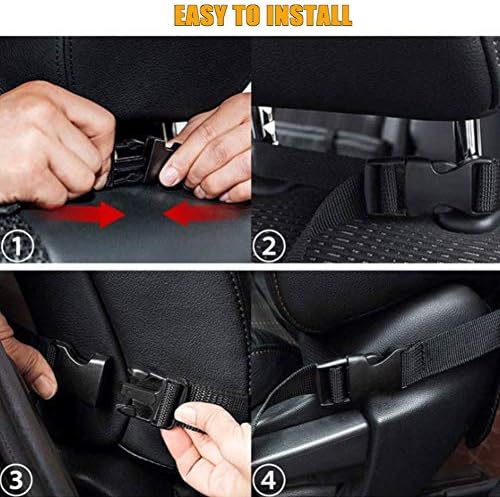 EASY TO INSTALL

1

2

3

4